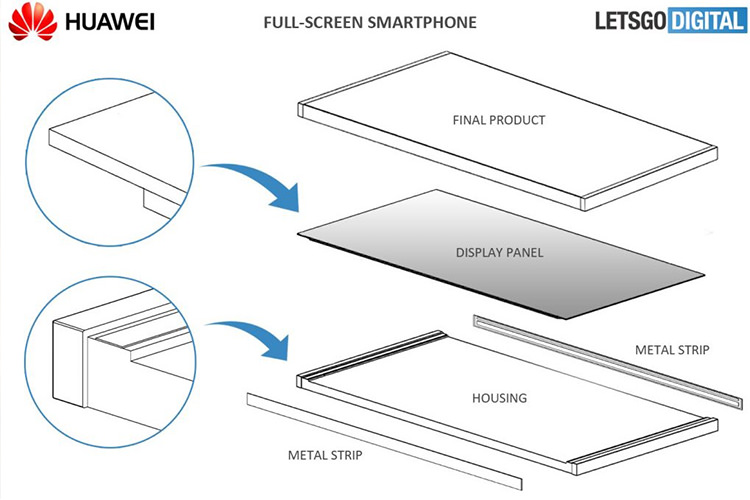 HUAWEI

FULL-SCREEN SMARTPHONE

LETSGO DIGITAL

FINAL PRODUCT

DISPLAY PANEL

METAL STRIP

HOUSING

METAL STRIP